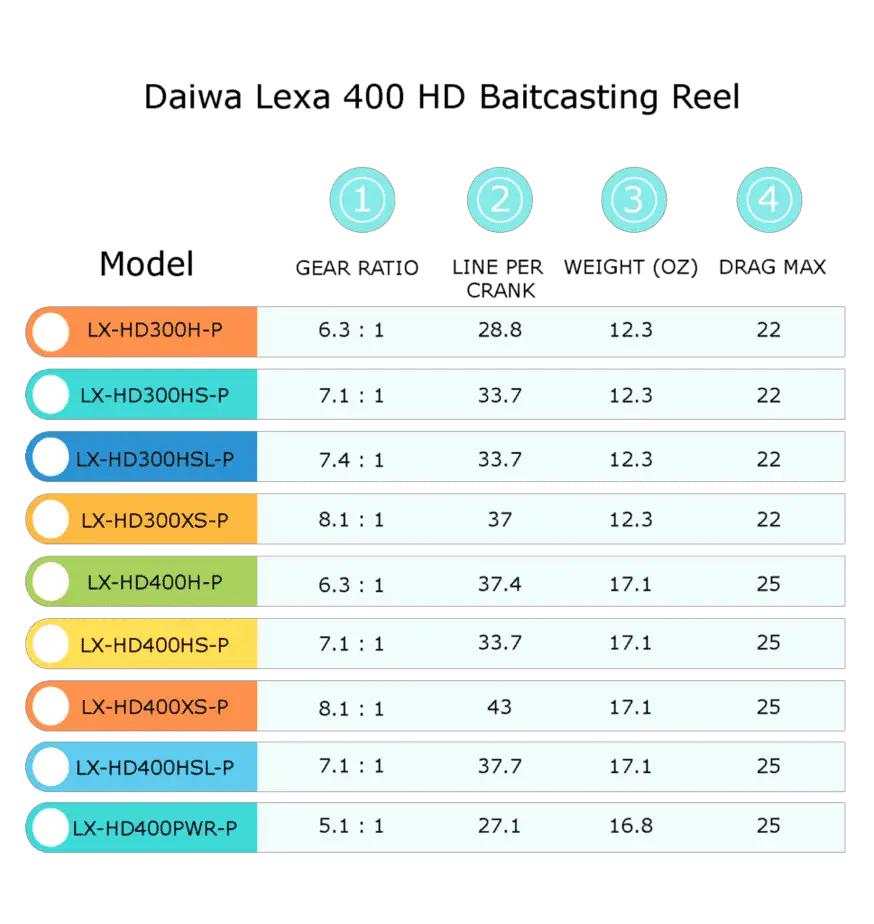 Daiwa Lexa 400 HD Baitcasting Reel

| Model | 1 GEAR RATIO | 2 LINE PER CRANK | 3 WEIGHT (OZ) | 4 DRAG MAX |
|---|---|---|---|---|
| LX-HD300H-P | 6.3 : 1 | 28.8 | 12.3 | 22 |
| LX-HD300HS-P | 7.1 : 1 | 33.7 | 12.3 | 22 |
| LX-HD300HSL-P | 7.4 : 1 | 33.7 | 12.3 | 22 |
| LX-HD300XS-P | 8.1 : 1 | 37 | 12.3 | 22 |
| LX-HD400H-P | 6.3 : 1 | 37.4 | 17.1 | 25 |
| LX-HD400HS-P | 7.1 : 1 | 33.7 | 17.1 | 25 |
| LX-HD400XS-P | 8.1 : 1 | 43 | 17.1 | 25 |
| LX-HD400HSL-P | 7.1 : 1 | 37.7 | 17.1 | 25 |
| LX-HD400PWR-P | 5.1 : 1 | 27.1 | 16.8 | 25 |