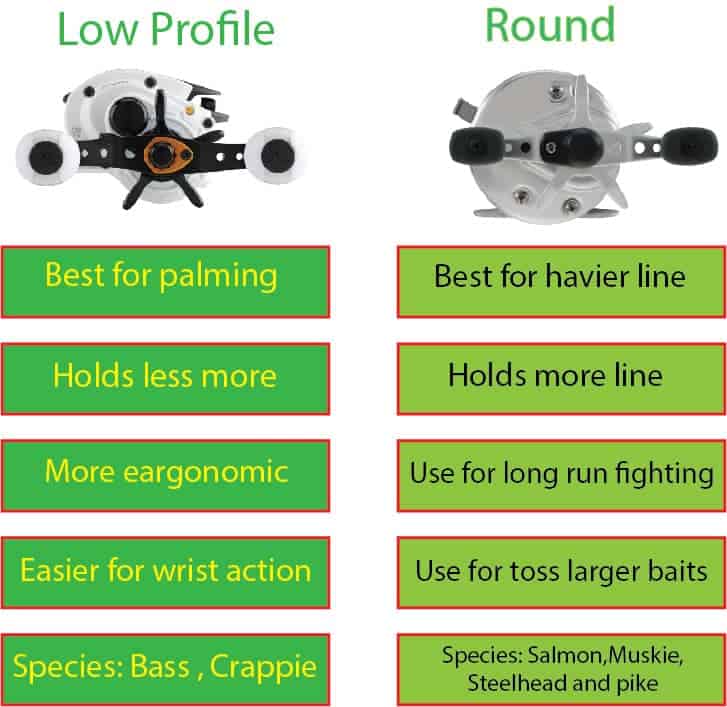 Low Profile

Best for palming

Holds less more

More eargonomic

Easier for wrist action

Species: Bass , Crappie

Round

Best for havier line

Holds more line

Use for long run fighting

Use for toss larger baits

Species: Salmon,Muskie, Steelhead and pike